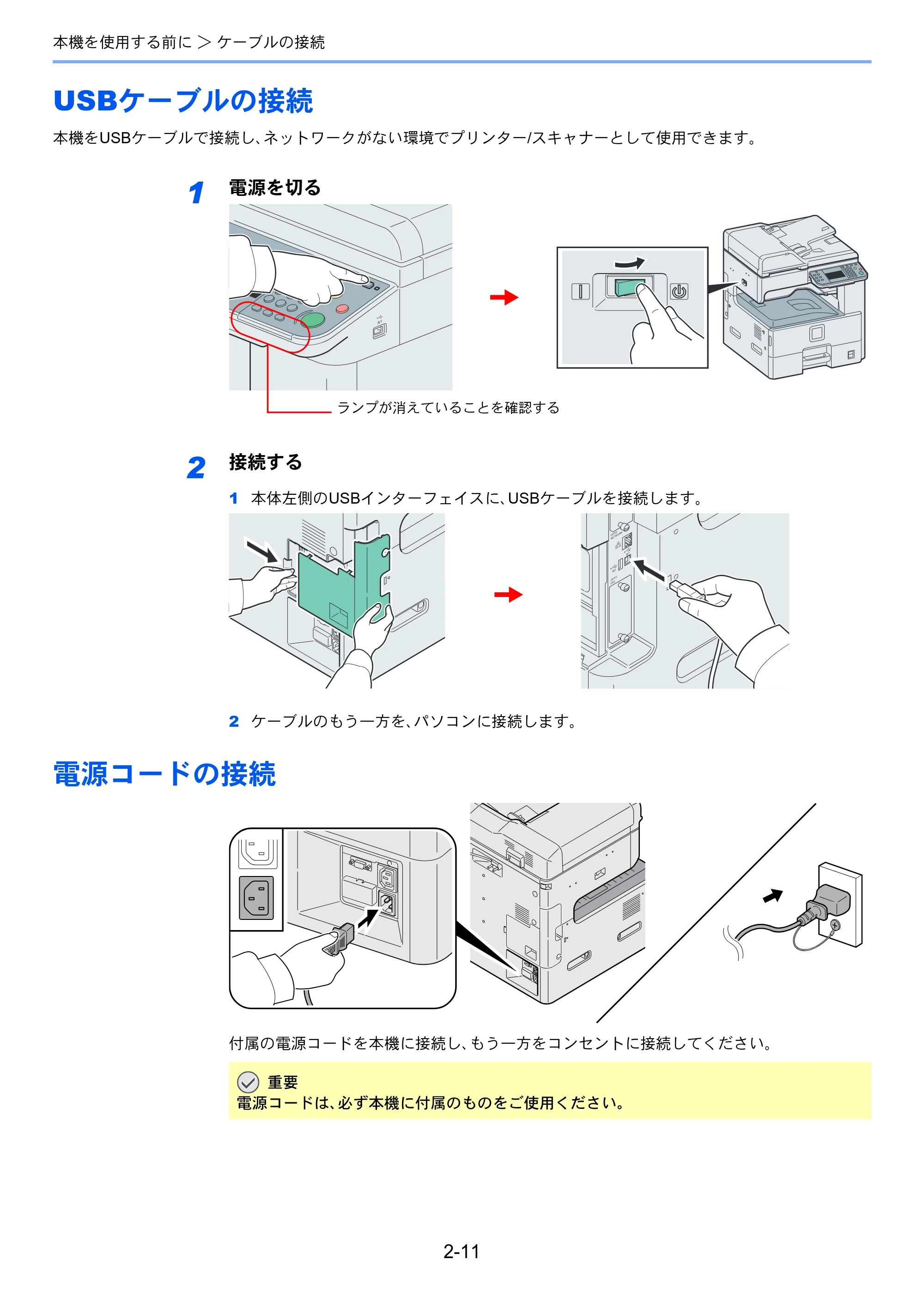 本機を使用する前に ＞ ケーブルの接続

USBケーブルの接続

本機をUSBケーブルで接続し、ネットワークがない環境でプリンター/スキャナーとして使用できます。

1 電源を切る

ランプが消えていることを確認する

2 接続する

1 本体左側のUSBインターフェイスに、USBケーブルを接続します。

2 ケーブルのもう一方を、パソコンに接続します。

電源コードの接続

付属の電源コードを本機に接続し、もう一方をコンセントに接続してください。

重要
電源コードは、必ず本機に付属のものをご使用ください。

2-11