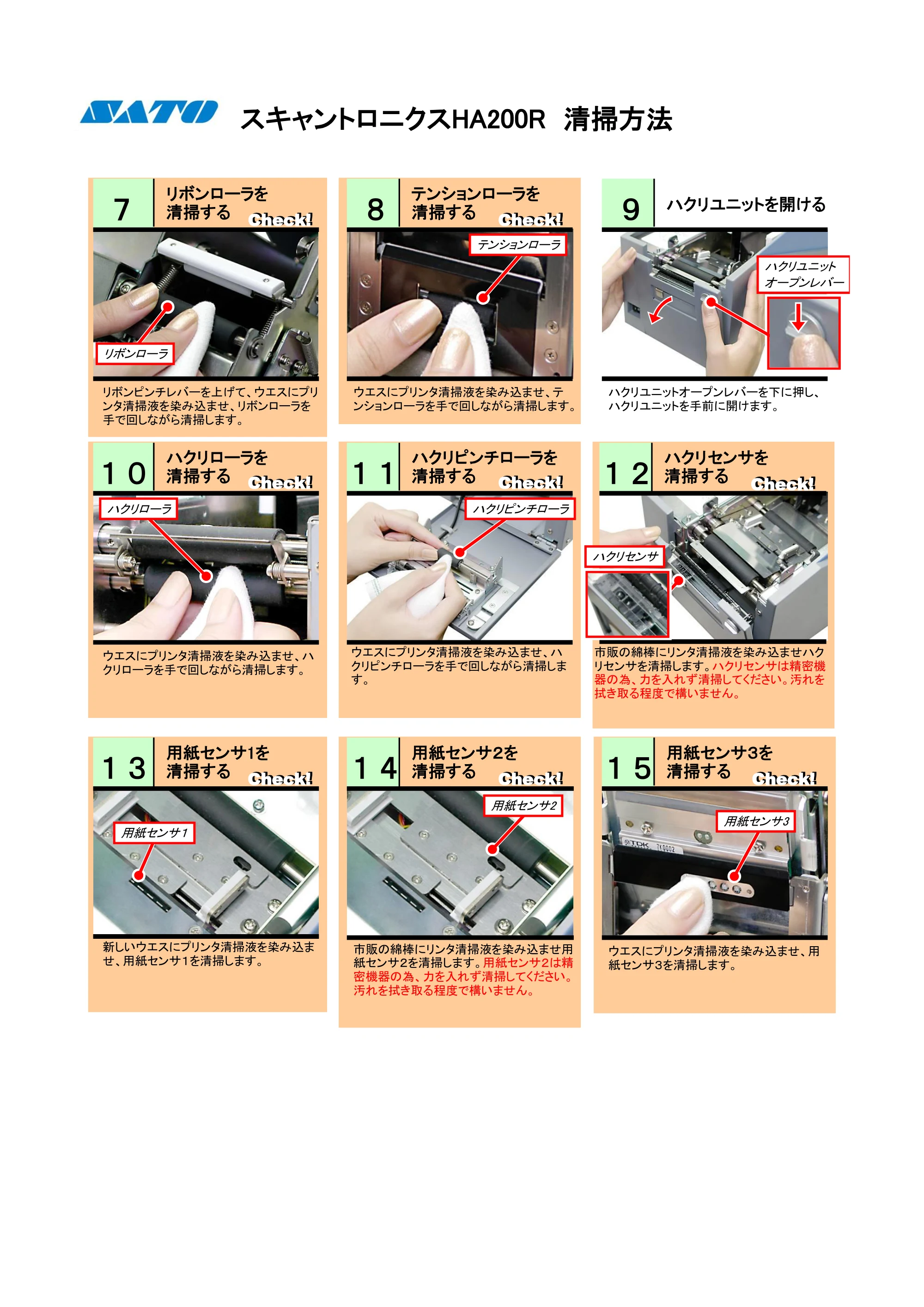 SATO スキャントロニクスHA200R 清掃方法

7
リボンローラを
清掃する
Check!

リボンローラ

リボンピンチレバーを上げて、ウエスにプリンタ清掃液を染み込ませ、リボンローラを手で回しながら清掃します。

8
テンションローラを
清掃する
Check!

テンションローラ

ウエスにプリンタ清掃液を染み込ませ、テンションローラを手で回しながら清掃します。

9
ハクリユニットを開ける

ハクリユニット
オープンレバー

ハクリユニットオープンレバーを下に押し、ハクリユニットを手前に開けます。

10
ハクリローラを
清掃する
Check!

ハクリローラ

ウエスにプリンタ清掃液を染み込ませ、ハクリローラを手で回しながら清掃します。

11
ハクリピンチローラを
清掃する
Check!

ハクリピンチローラ

ウエスにプリンタ清掃液を染み込ませ、ハクリピンチローラを手で回しながら清掃します。

12
ハクリセンサを
清掃する
Check!

ハクリセンサ

市販の綿棒にリンタ清掃液を染み込ませハクリセンサを清掃します。ハクリセンサは精密機器の為、力を入れず清掃してください。汚れを拭き取る程度で構いません。

13
用紙センサ1を
清掃する
Check!

用紙センサ1

新しいウエスにプリンタ清掃液を染み込ませ、用紙センサ1を清掃します。

14
用紙センサ2を
清掃する
Check!

用紙センサ2

市販の綿棒にリンタ清掃液を染み込ませ用紙センサ2を清掃します。用紙センサ2は精密機器の為、力を入れず清掃してください。汚れを拭き取る程度で構いません。

15
用紙センサ3を
清掃する
Check!

用紙センサ3

ウエスにプリンタ清掃液を染み込ませ、用紙センサ3を清掃します。