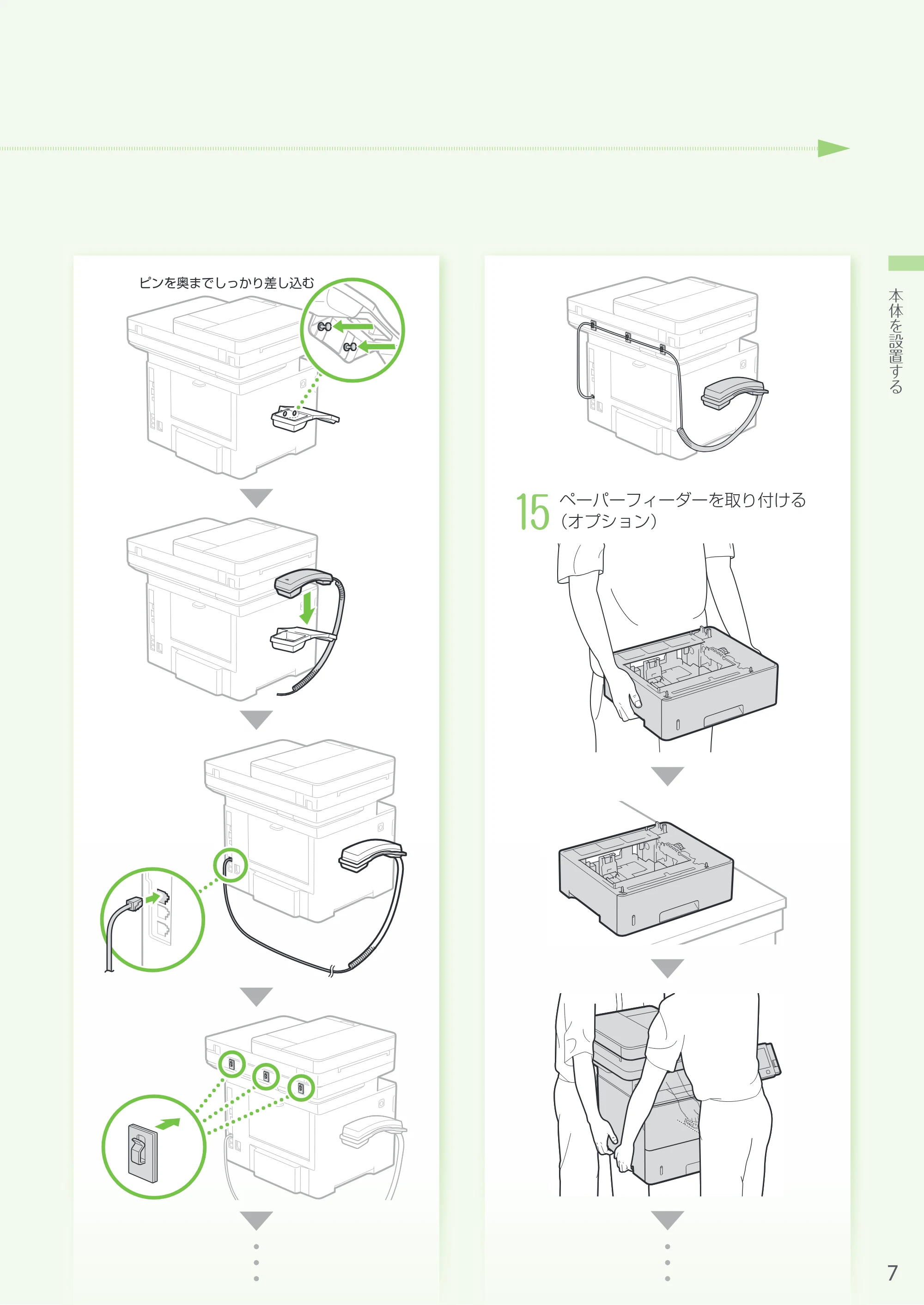 ピンを奥までしっかり差し込む

15 ペーパーフィーダーを取り付ける（オプション）

本体を設置する

7