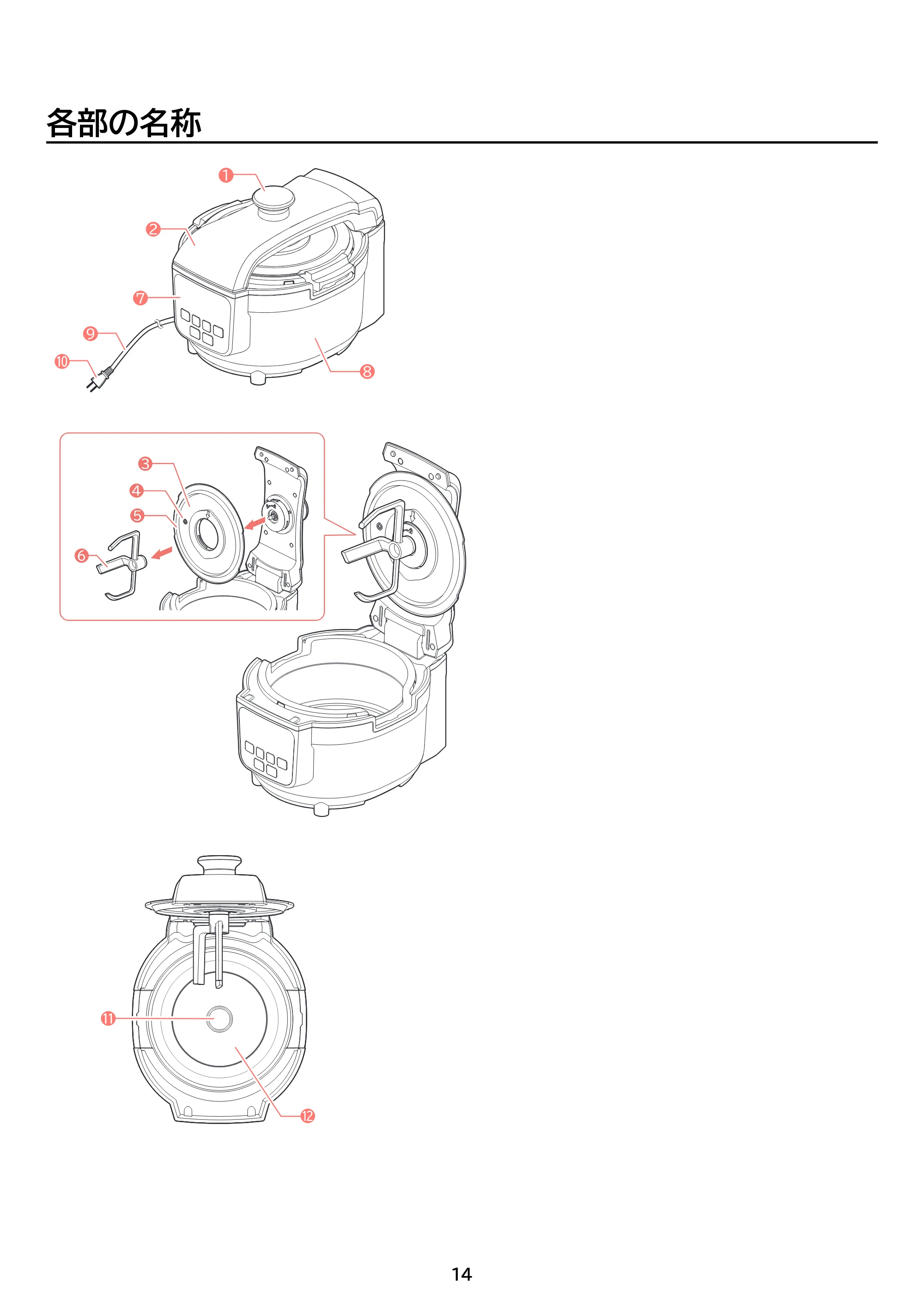 各部の名称

❶
❷
❼
❾
❿
❽

❸
❹
❺
❻

⓫
⓬

14