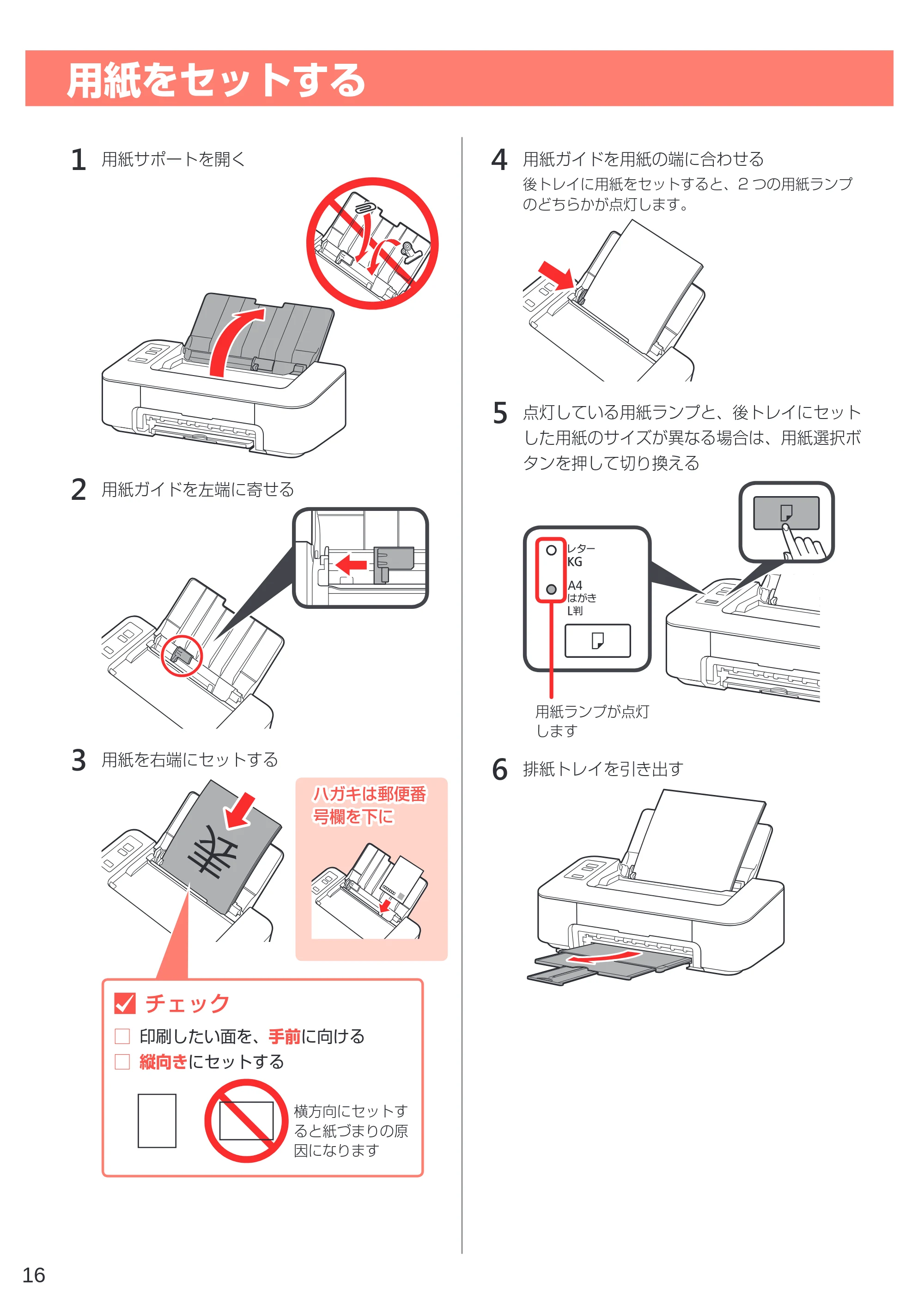 用紙をセットする

1 用紙サポートを開く

2 用紙ガイドを左端に寄せる

3 用紙を右端にセットする

ハガキは郵便番号欄を下に

☑ チェック

☐ 印刷したい面を、手前に向ける
☐ 縦向きにセットする

横方向にセットすると紙づまりの原因になります

4 用紙ガイドを用紙の端に合わせる
後トレイに用紙をセットすると、2つの用紙ランプのどちらかが点灯します。

5 点灯している用紙ランプと、後トレイにセットした用紙のサイズが異なる場合は、用紙選択ボタンを押して切り換える

レター
KG
A4
はがき
L判

用紙ランプが点灯します

6 排紙トレイを引き出す

16