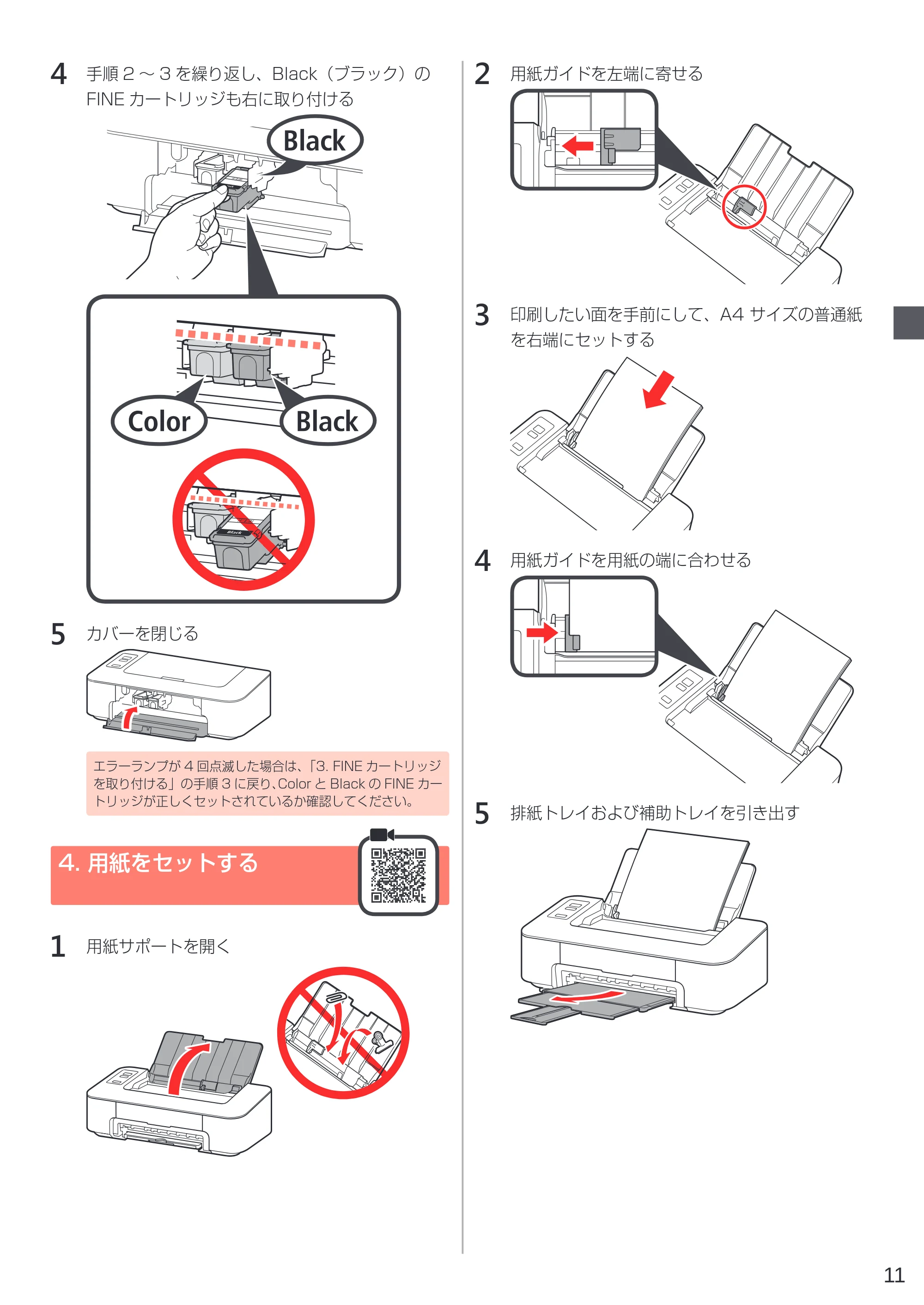 4 手順2～3を繰り返し、Black（ブラック）のFINEカートリッジも右に取り付ける

Black

Color

Black

5 カバーを閉じる

エラーランプが4回点滅した場合は、「3. FINEカートリッジを取り付ける」の手順3に戻り、ColorとBlackのFINEカートリッジが正しくセットされているか確認してください。

4. 用紙をセットする

1 用紙サポートを開く

2 用紙ガイドを左端に寄せる

3 印刷したい面を手前にして、A4サイズの普通紙を右端にセットする

4 用紙ガイドを用紙の端に合わせる

5 排紙トレイおよび補助トレイを引き出す

11