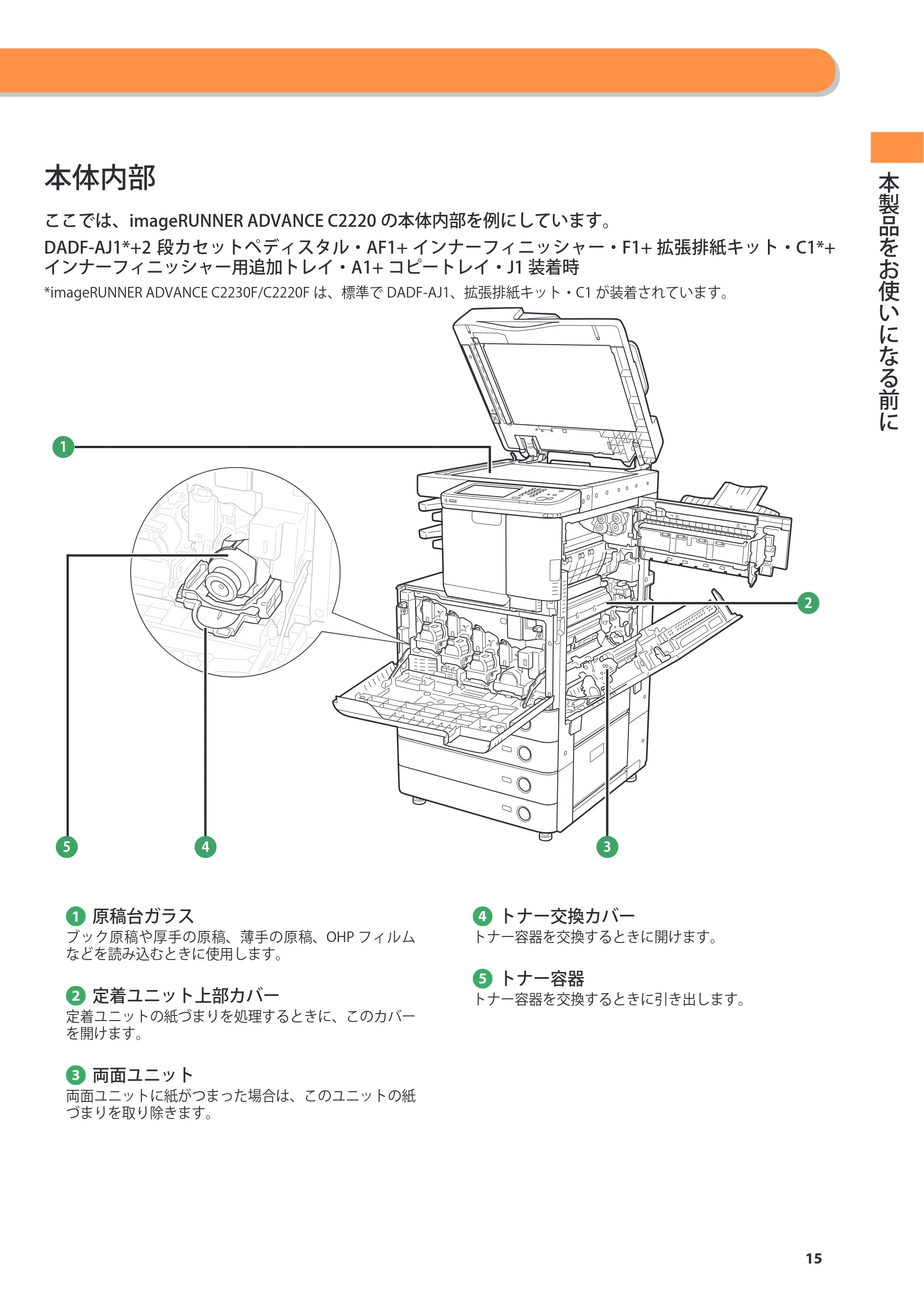 本製品をお使いになる前に

本体内部

ここでは、imageRUNNER ADVANCE C2220の本体内部を例にしています。

DADF-AJ1*+2段カセットペディスタル・AF1+インナーフィニッシャー・F1+拡張排紙キット・C1*+インナーフィニッシャー用追加トレイ・A1+コピートレイ・J1装着時

*imageRUNNER ADVANCE C2230F/C2220Fは、標準でDADF-AJ1、拡張排紙キット・C1が装着されています。

1

2

5

4

3

1 原稿台ガラス
ブック原稿や厚手の原稿、薄手の原稿、OHPフィルムなどを読み込むときに使用します。

2 定着ユニット上部カバー
定着ユニットの紙づまりを処理するときに、このカバーを開けます。

3 両面ユニット
両面ユニットに紙がつまった場合は、このユニットの紙づまりを取り除きます。

4 トナー交換カバー
トナー容器を交換するときに開けます。

5 トナー容器
トナー容器を交換するときに引き出します。

15