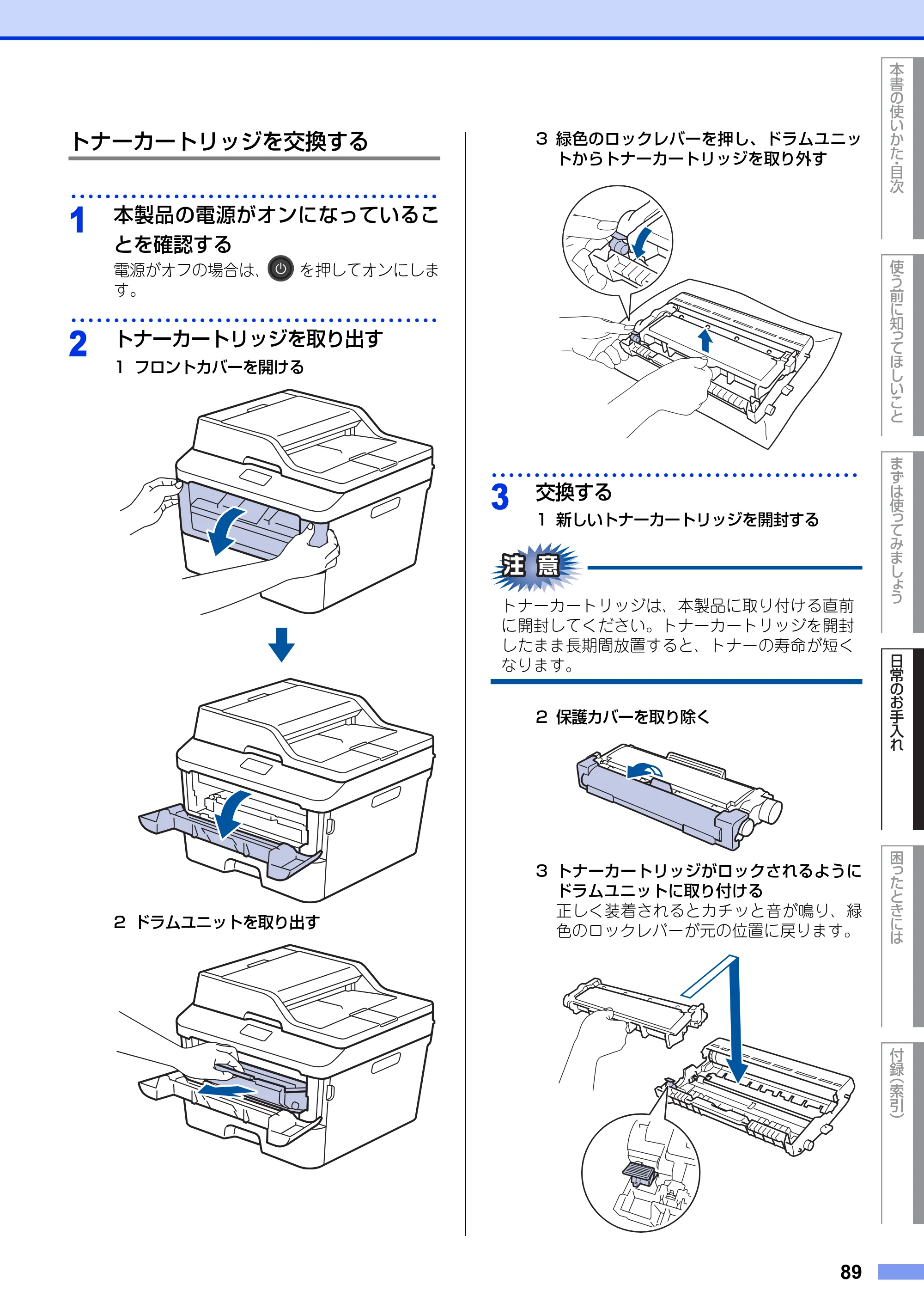 トナーカートリッジを交換する

1 本製品の電源がオンになっていることを確認する

電源がオフの場合は、を押してオンにします。

2 トナーカートリッジを取り出す

1 フロントカバーを開ける

2 ドラムユニットを取り出す

3 緑色のロックレバーを押し、ドラムユニットからトナーカートリッジを取り外す

3 交換する

1 新しいトナーカートリッジを開封する

注意

トナーカートリッジは、本製品に取り付ける直前に開封してください。トナーカートリッジを開封したまま長期間放置すると、トナーの寿命が短くなります。

2 保護カバーを取り除く

3 トナーカートリッジがロックされるようにドラムユニットに取り付ける
正しく装着されるとカチッと音が鳴り、緑色のロックレバーが元の位置に戻ります。

本書の使いかた・目次
使う前に知ってほしいこと
まずは使ってみましょう
日常のお手入れ
困ったときには
付録(索引)

89