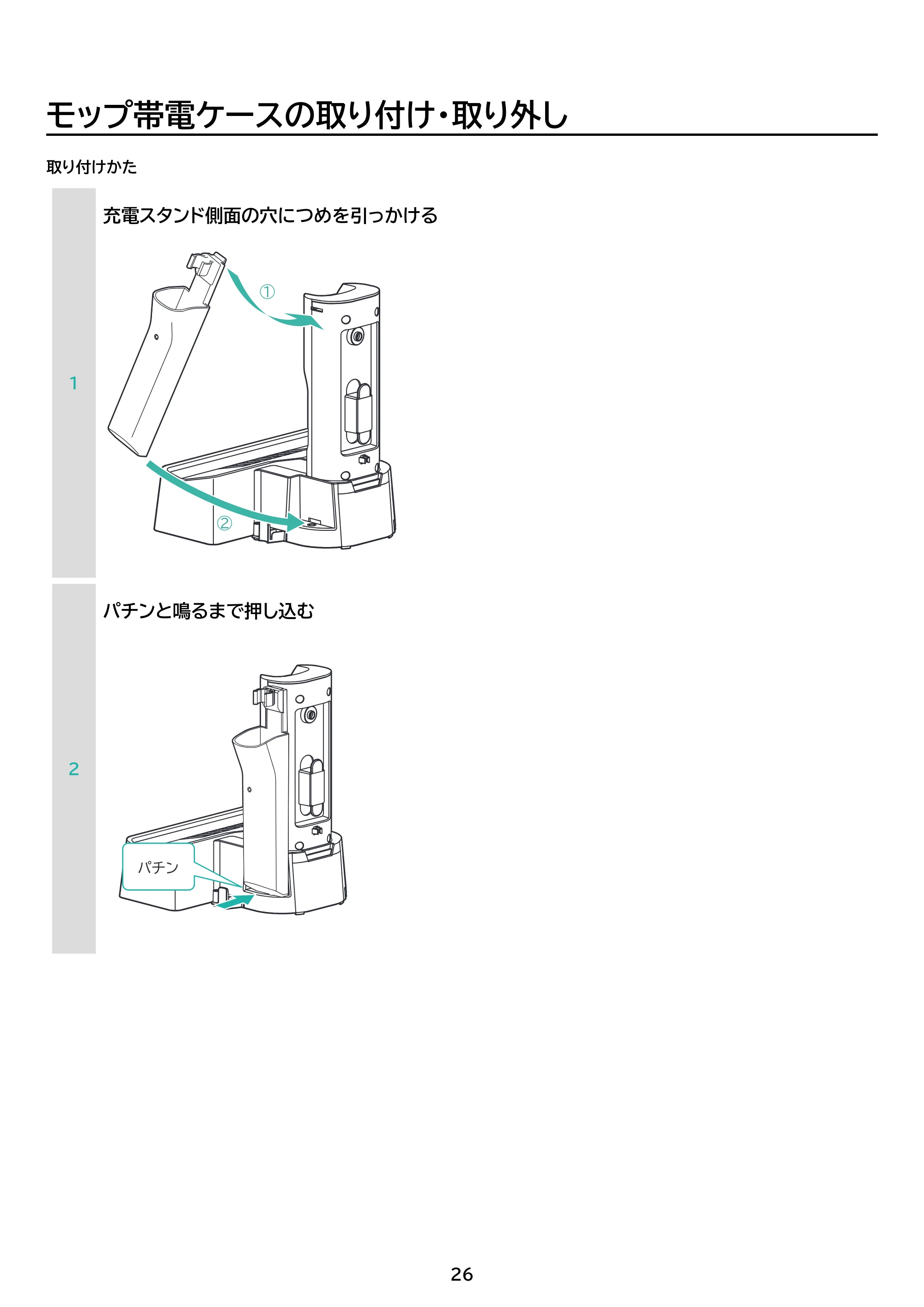 モップ帯電ケースの取り付け・取り外し

取り付けかた

1

充電スタンド側面の穴につめを引っかける

①

②

2

パチンと鳴るまで押し込む

パチン

26