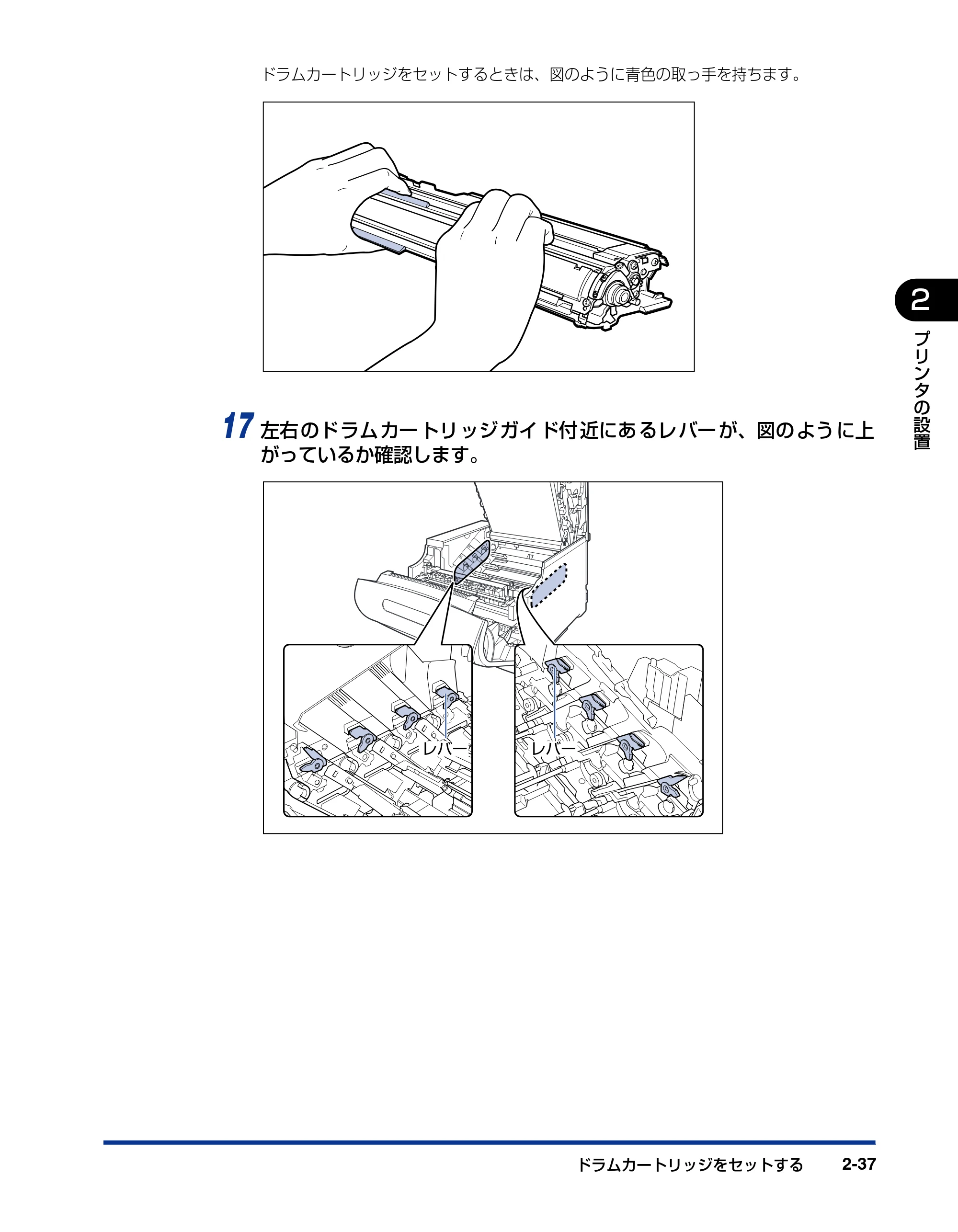 ドラムカートリッジをセットするときは、図のように青色の取っ手を持ちます。

2

プリンタの設置

17 左右のドラムカートリッジガイド付近にあるレバーが、図のように上がっているか確認します。

レバー

レバー

ドラムカートリッジをセットする 2-37