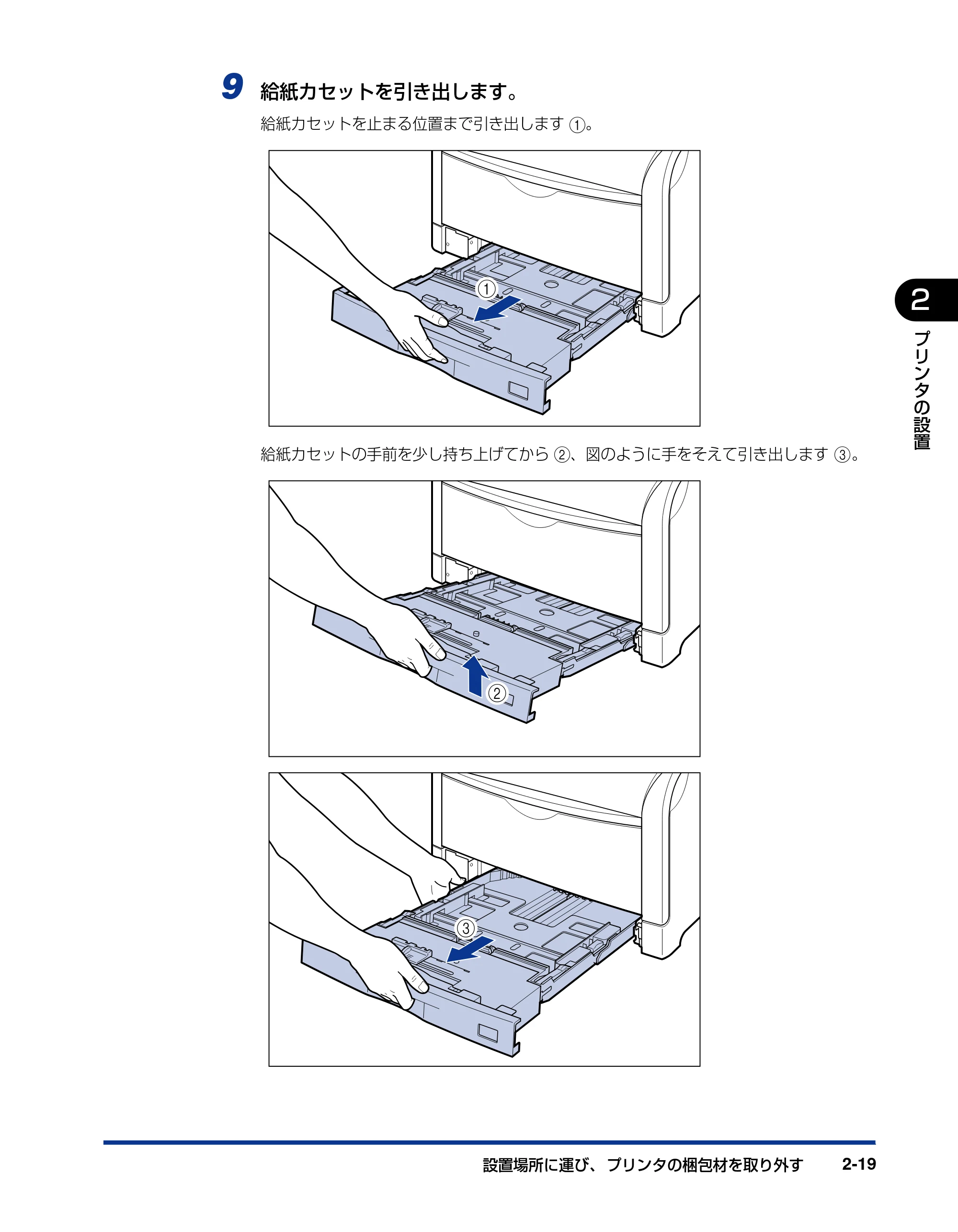 9 給紙カセットを引き出します。

給紙カセットを止まる位置まで引き出します ①。

①

給紙カセットの手前を少し持ち上げてから ②、図のように手をそえて引き出します ③。

②

③

2

プリンタの設置

設置場所に運び、プリンタの梱包材を取り外す 2-19