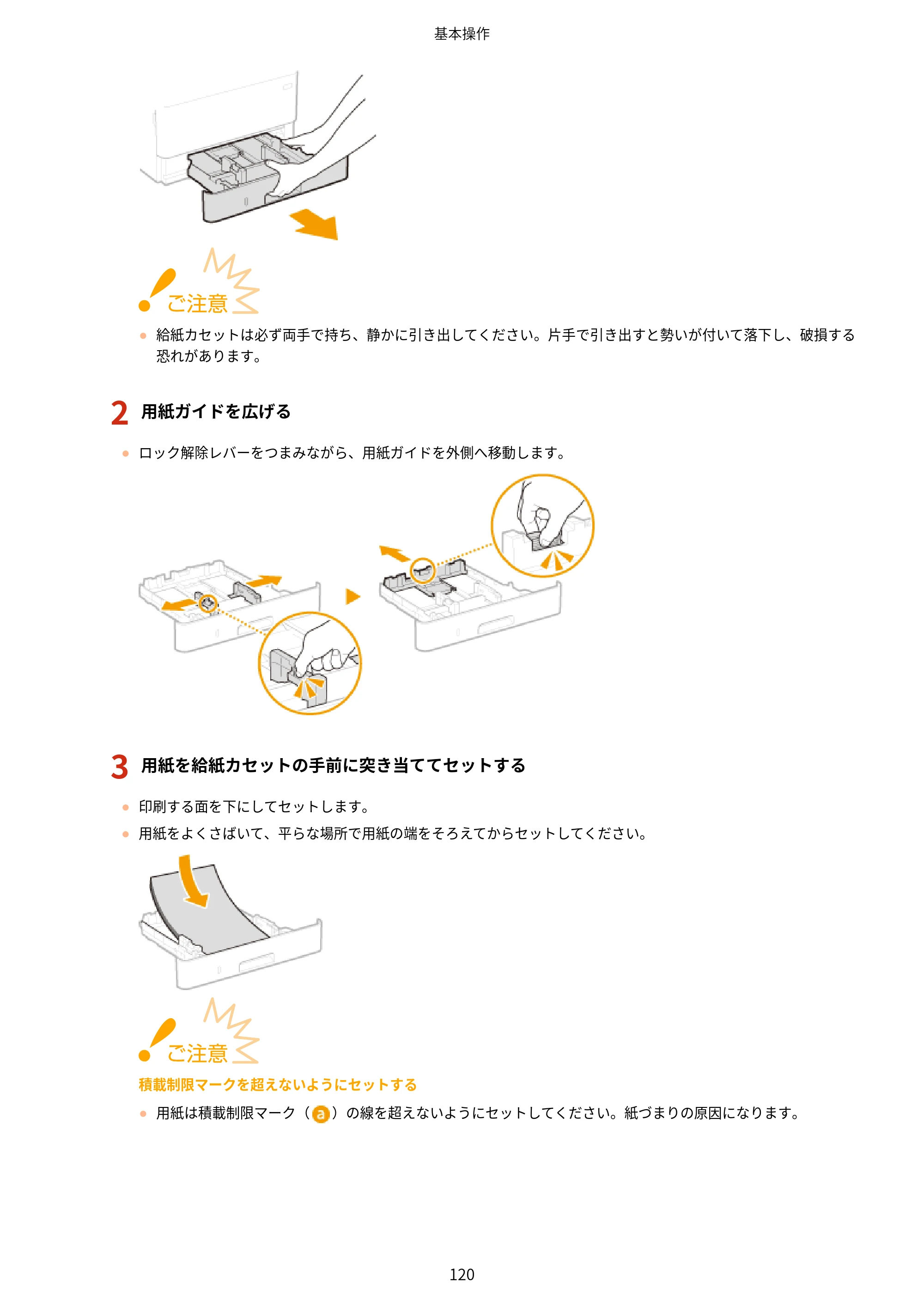 基本操作

ご注意

• 給紙カセットは必ず両手で持ち、静かに引き出してください。片手で引き出すと勢いが付いて落下し、破損する恐れがあります。

2 用紙ガイドを広げる

• ロック解除レバーをつまみながら、用紙ガイドを外側へ移動します。

3 用紙を給紙カセットの手前に突き当ててセットする

• 印刷する面を下にしてセットします。
• 用紙をよくさばいて、平らな場所で用紙の端をそろえてからセットしてください。

ご注意

積載制限マークを超えないようにセットする

• 用紙は積載制限マーク（a）の線を超えないようにセットしてください。紙づまりの原因になります。

120