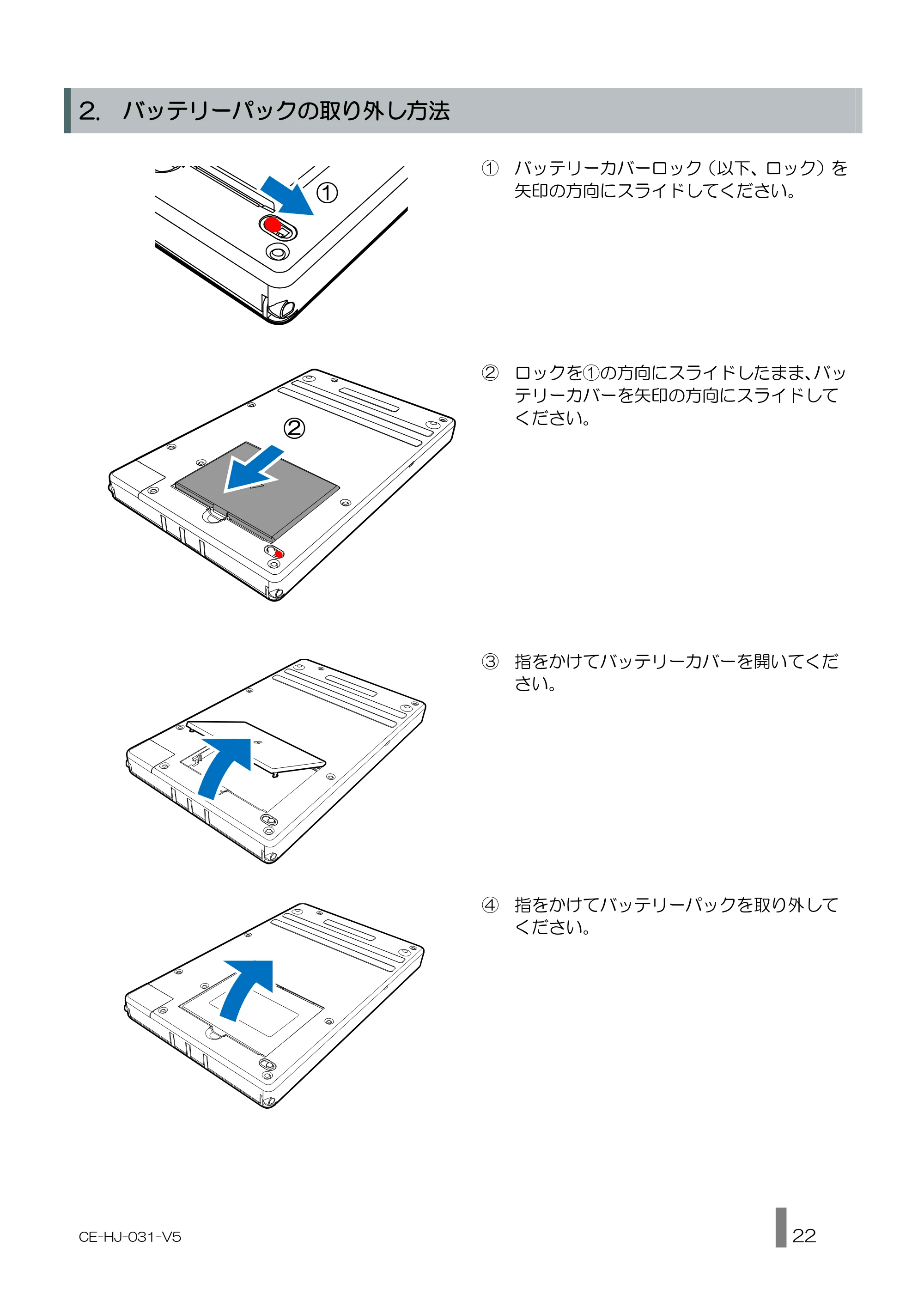 2. バッテリーパックの取り外し方法

①

① バッテリーカバーロック（以下、ロック）を矢印の方向にスライドしてください。

②

② ロックを①の方向にスライドしたまま、バッテリーカバーを矢印の方向にスライドしてください。

③ 指をかけてバッテリーカバーを開いてください。

④ 指をかけてバッテリーパックを取り外してください。

CE-HJ-031-V5

22